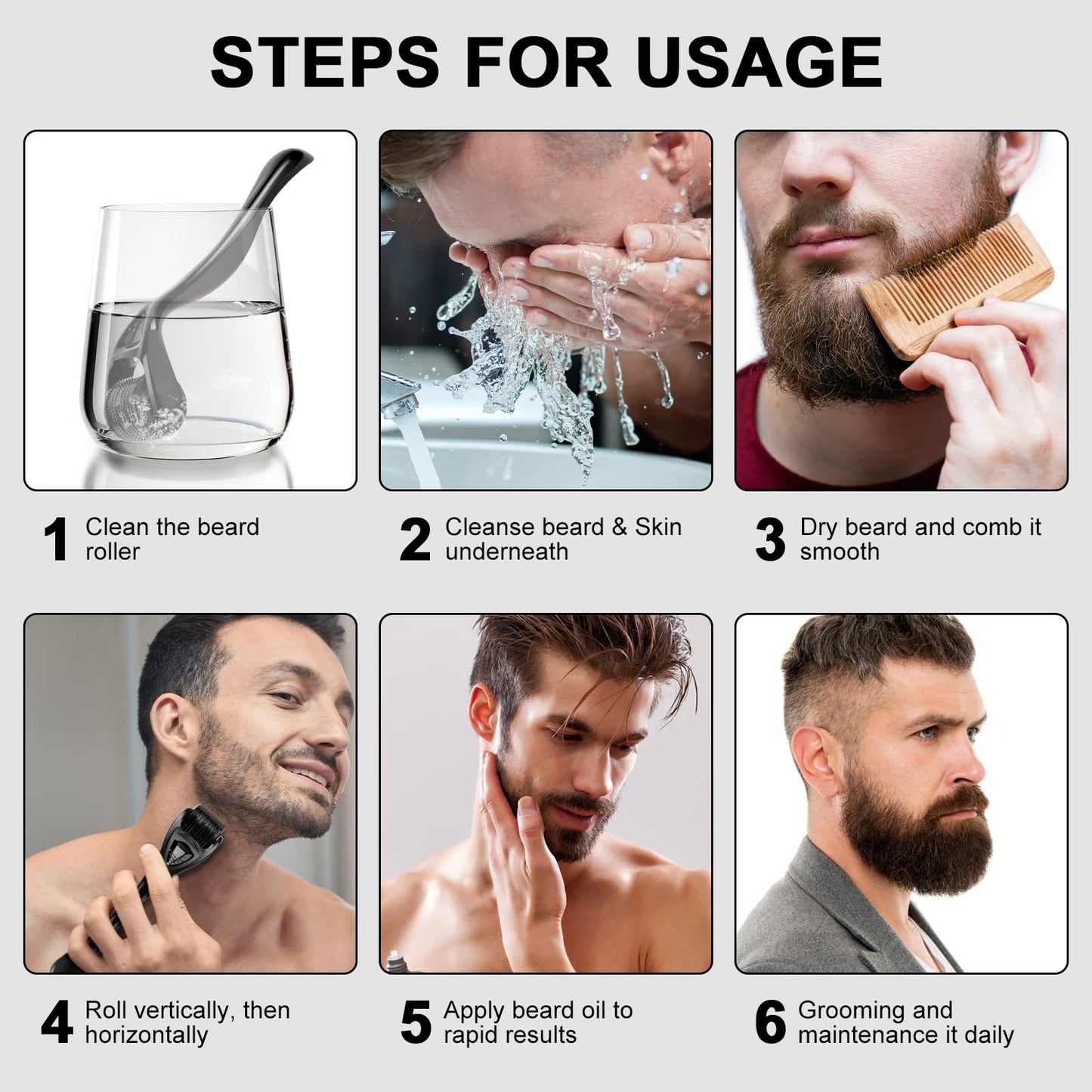 STEPS FOR USAGE

1 Clean the beard roller

2 Cleanse beard & Skin underneath

3 Dry beard and comb it smooth

4 Roll vertically, then horizontally

5 Apply beard oil to rapid results

6 Grooming and maintenance it daily